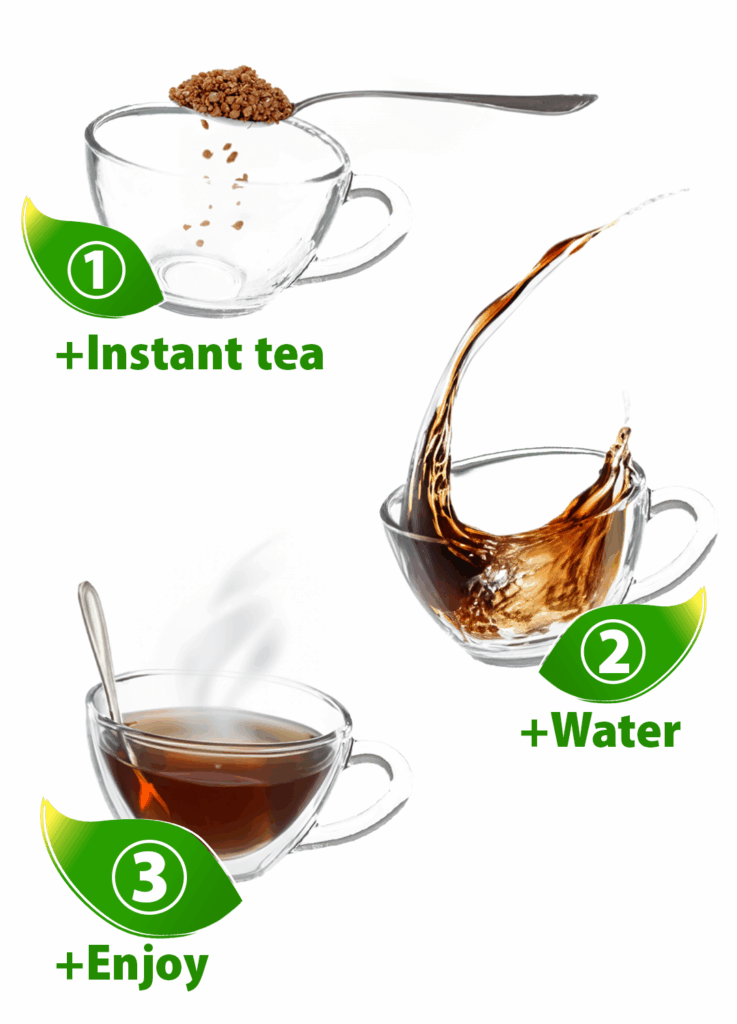 1
+Instant tea

2
+Water

3
+Enjoy